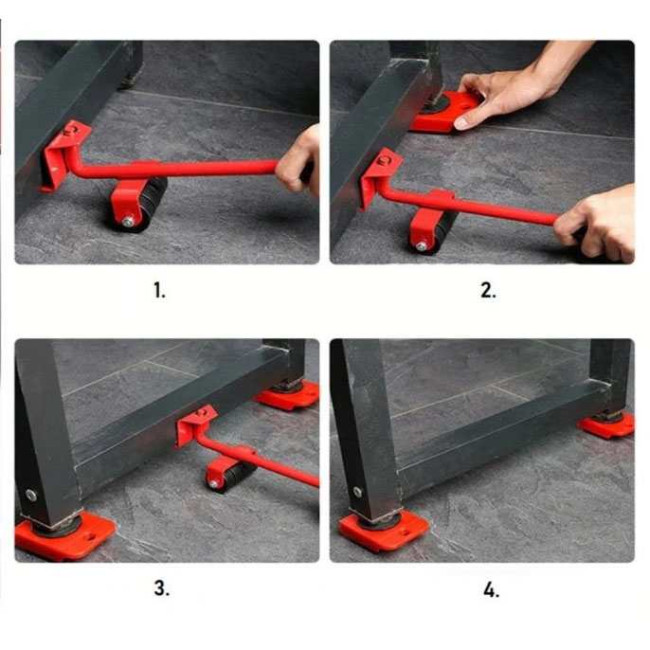 1.

2.

3.

4.