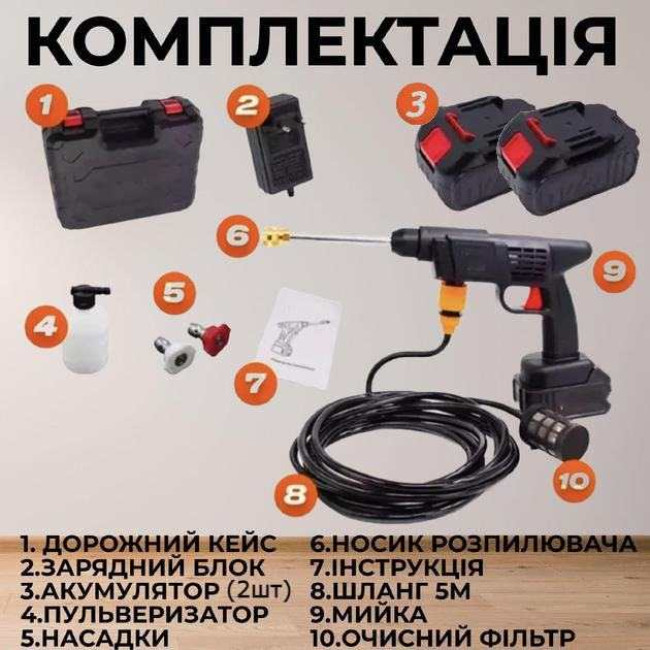 КОМПЛЕКТАЦІЯ

1

2

3

6

9

4

5

7

8

10

1. ДОРОЖНИЙ КЕЙС
2.ЗАРЯДНИЙ БЛОК
3.АКУМУЛЯТОР (2шт)
4.ПУЛЬВЕРИЗАТОР
5.НАСАДКИ

6.НОСИК РОЗПИЛЮВАЧА
7.ІНСТРУКЦІЯ
8.ШЛАНГ 5М
9.МИЙКА
10.ОЧИСНИЙ ФІЛЬТР